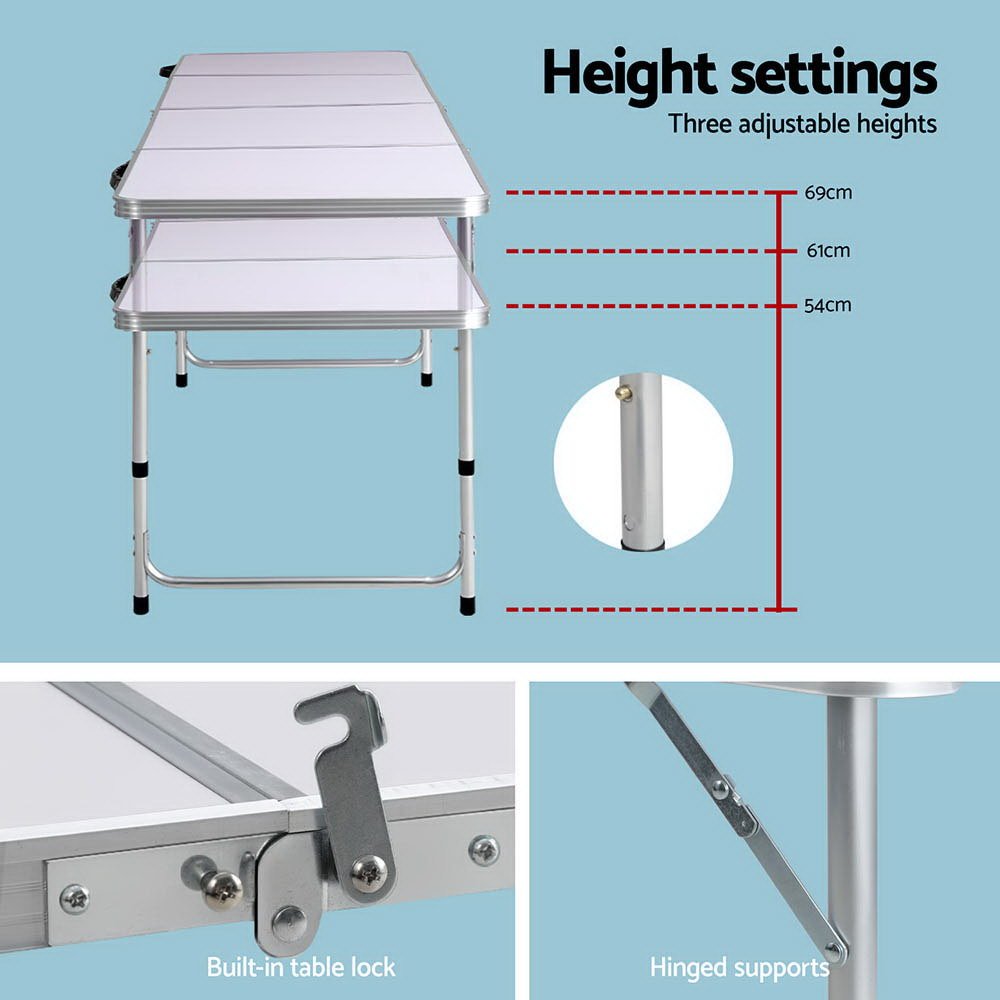 Height settings
Three adjustable heights

69cm
61cm
54cm

Built-in table lock

Hinged supports