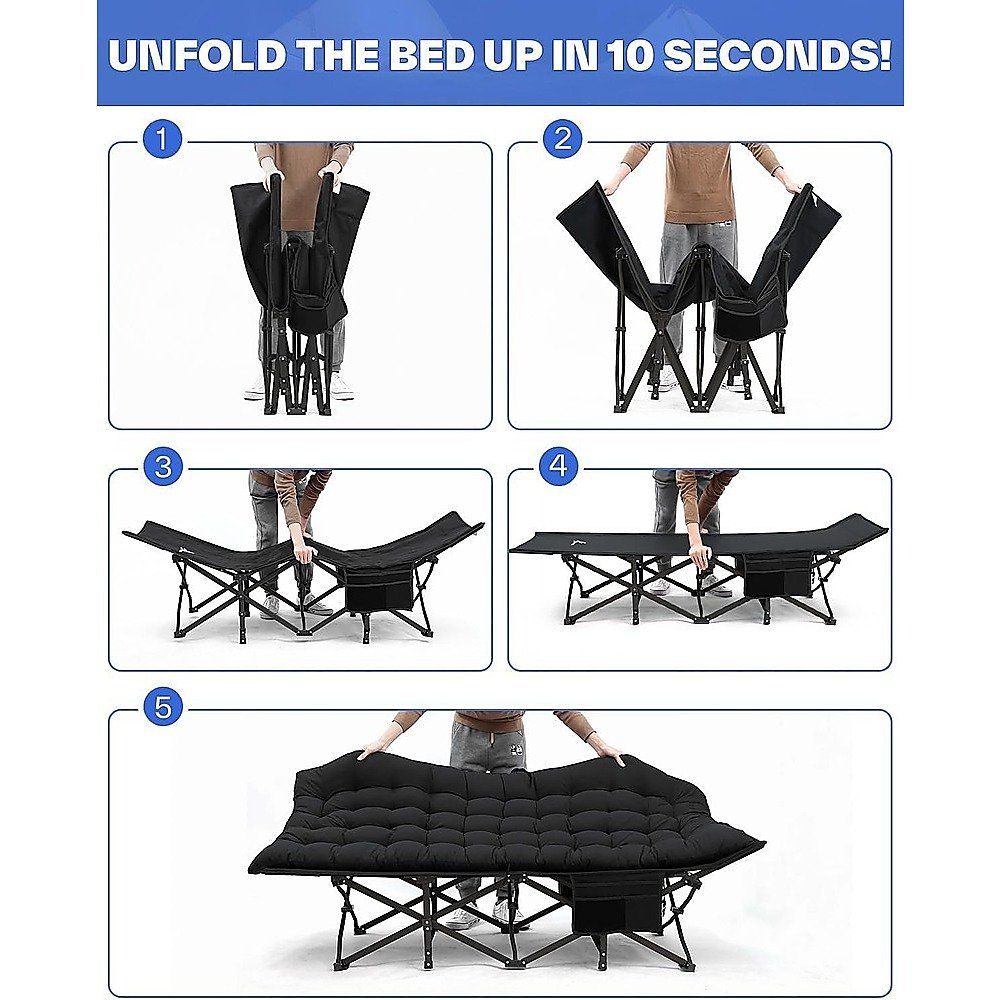 UNFOLD THE BED UP IN 10 SECONDS!

1

2

3

4

5