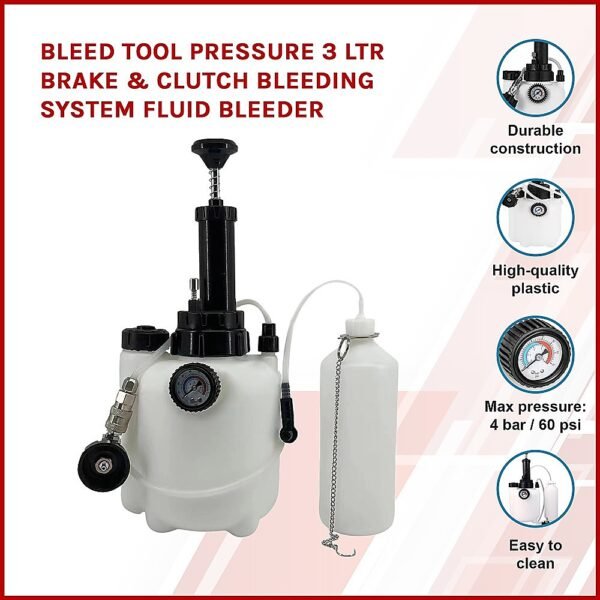 BLEED TOOL PRESSURE 3 LTR BRAKE & CLUTCH BLEEDING SYSTEM FLUID BLEEDER

Durable construction

High-quality plastic

Max pressure: 4 bar / 60 psi

Easy to clean